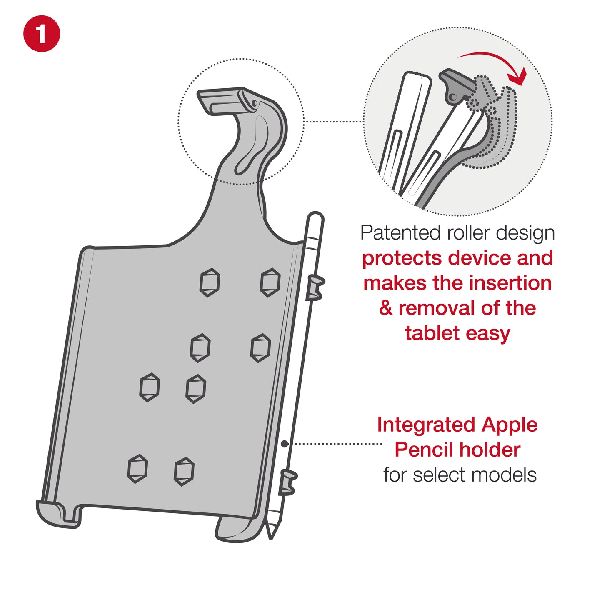 1

Patented roller design protects device and makes the insertion & removal of the tablet easy

Integrated Apple Pencil holder for select models