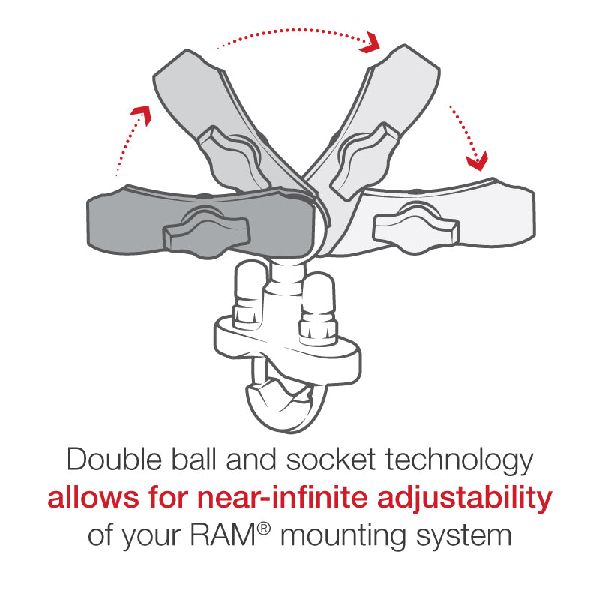 Double ball and socket technology allows for near-infinite adjustability of your RAM® mounting system