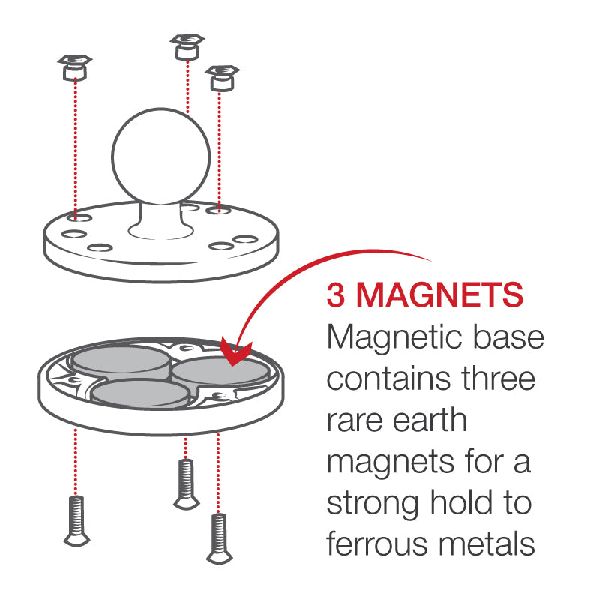 3 MAGNETS

Magnetic base contains three rare earth magnets for a strong hold to ferrous metals