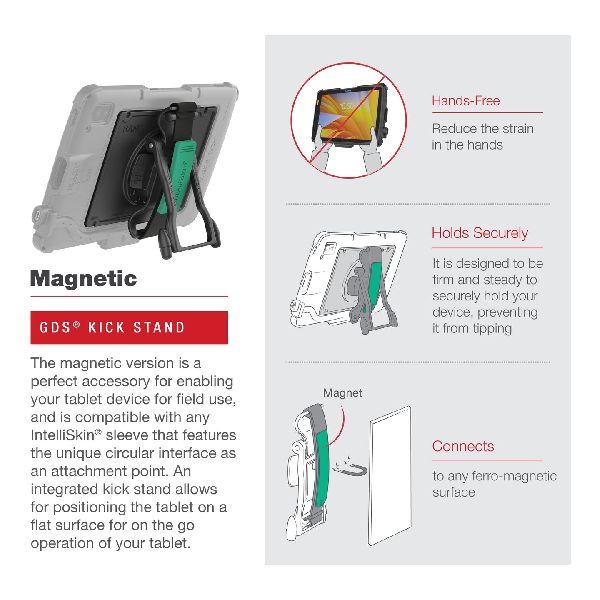 Magnetic

GDS® KICK STAND

The magnetic version is a perfect accessory for enabling your tablet device for field use, and is compatible with any IntelliSkin® sleeve that features the unique circular interface as an attachment point. An integrated kick stand allows for positioning the tablet on a flat surface for on the go operation of your tablet.

Hands-Free

Reduce the strain in the hands

Holds Securely

It is designed to be firm and steady to securely hold your device, preventing it from tipping

Magnet

Connects

to any ferro-magnetic surface