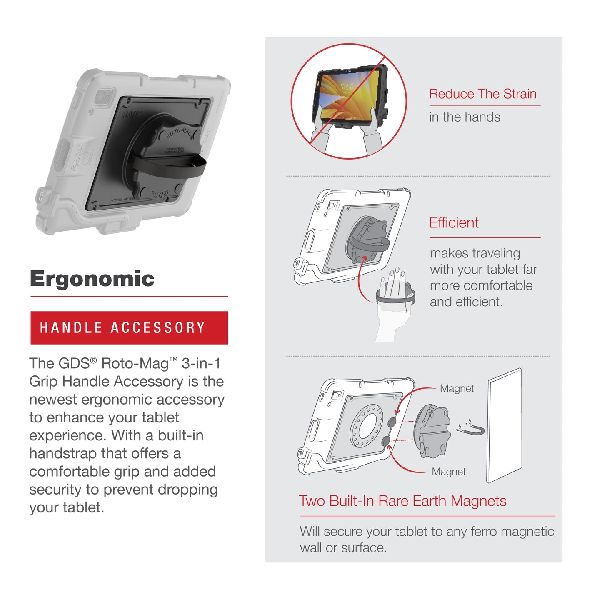 Ergonomic

HANDLE ACCESSORY

The GDS® Roto-Mag™ 3-in-1 Grip Handle Accessory is the newest ergonomic accessory to enhance your tablet experience. With a built-in handstrap that offers a comfortable grip and added security to prevent dropping your tablet.

Reduce The Strain

in the hands

Efficient

makes traveling with your tablet far more comfortable and efficient.

Magnet

Magnet

Two Built-In Rare Earth Magnets

Will secure your tablet to any ferro magnetic wall or surface.