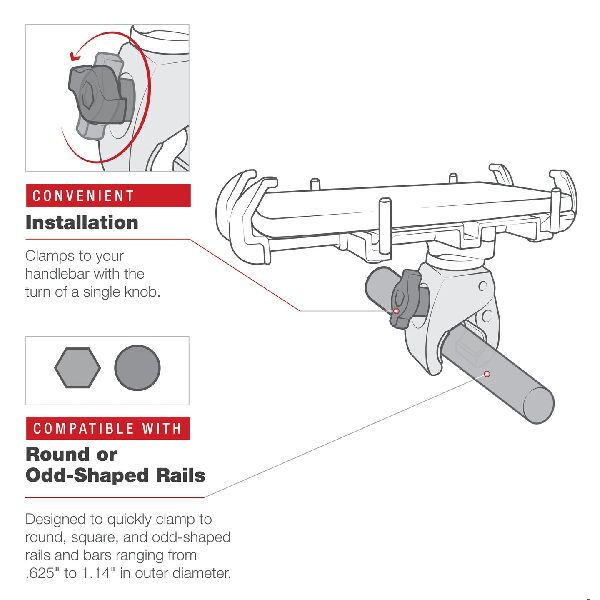 CONVENIENT

Installation

Clamps to your handlebar with the turn of a single knob.

COMPATIBLE WITH

Round or Odd-Shaped Rails

Designed to quickly clamp to round, square, and odd-shaped rails and bars ranging from .625" to 1.14" in outer diameter.